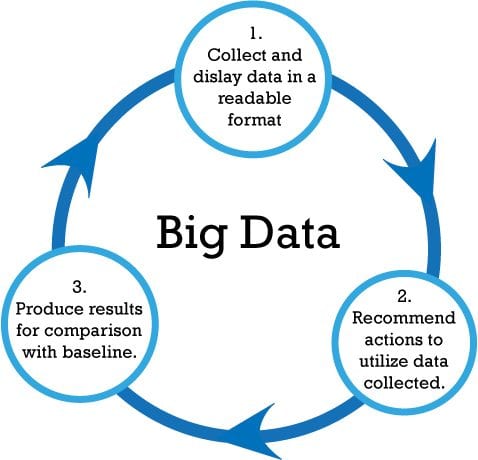 1.
Collect and dislay data in a readable format

Big Data

2.
Recommend actions to utilize data collected.

3.
Produce results for comparison with baseline.